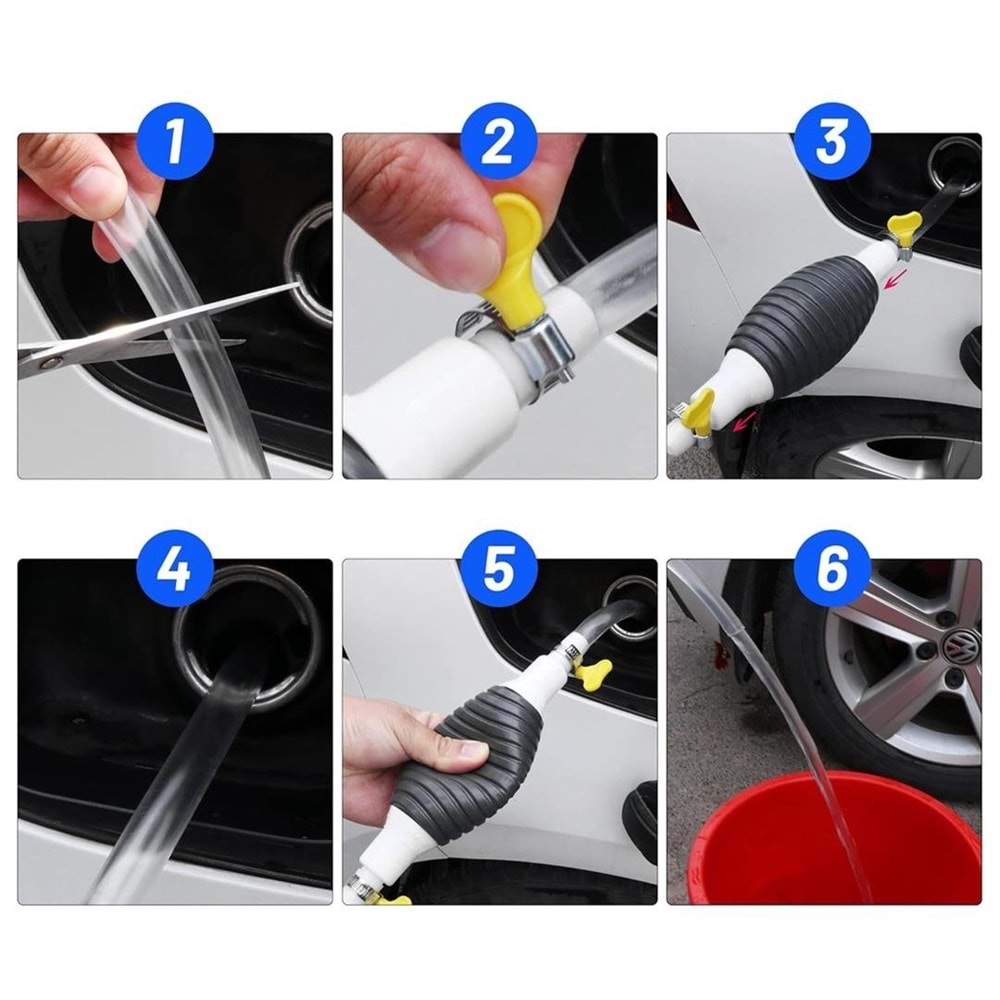 1
2
3
4
5
6